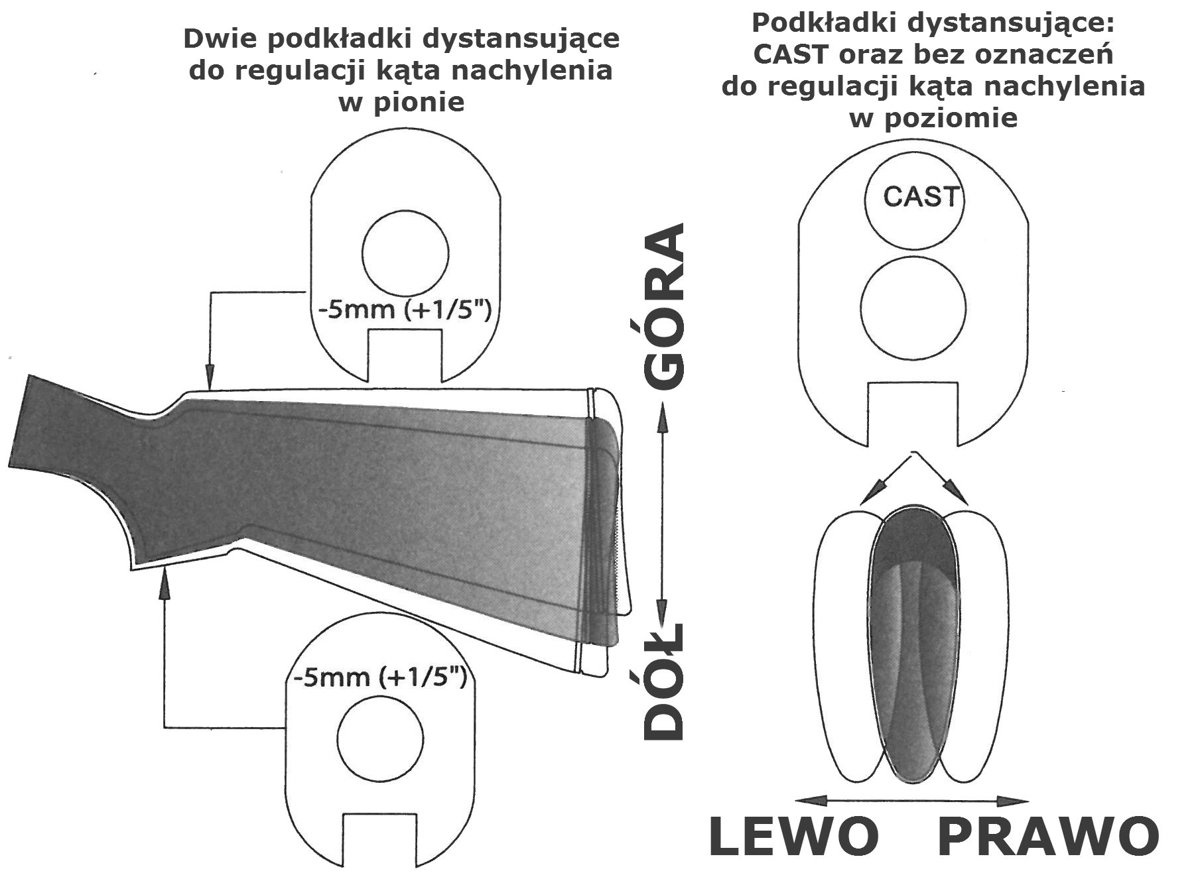 Dwie podkładki dystansujące do regulacji kąta nachylenia w pionie

-5mm (+1/5")

GÓRA

DÓŁ

-5mm (+1/5")

Podkładki dystansujące: CAST oraz bez oznaczeń do regulacji kąta nachylenia w poziomie

CAST

LEWO PRAWO